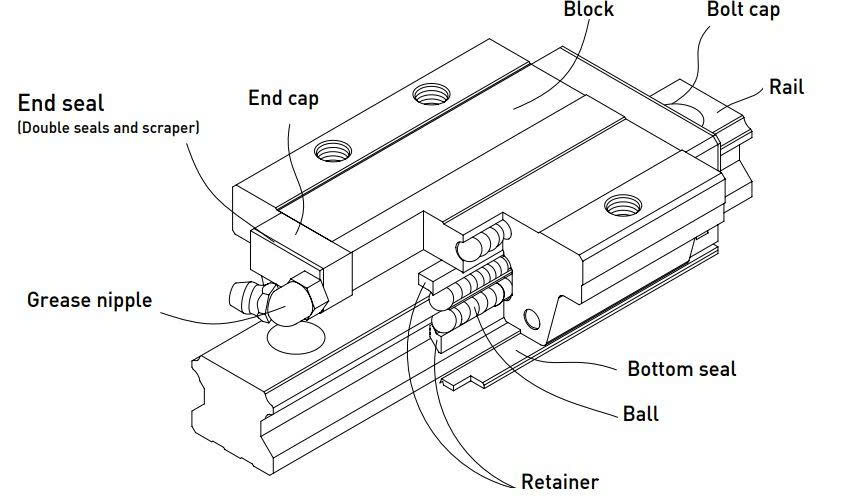 Block
Bolt cap
Rail
End seal
(Double seals and scraper)
End cap
Grease nipple
Bottom seal
Ball
Retainer